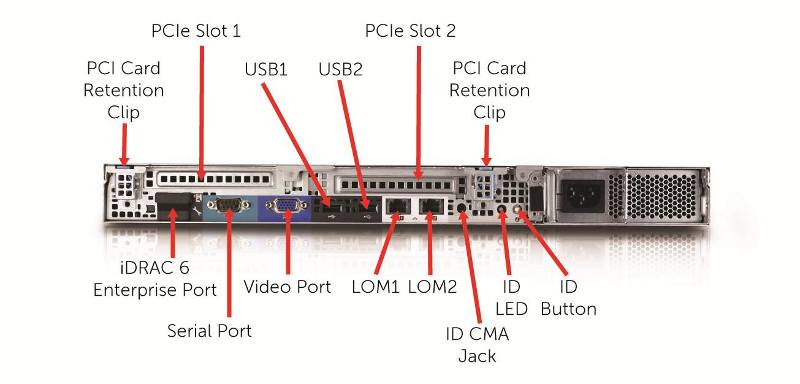 PCIe Slot 1

PCIe Slot 2

PCI Card Retention Clip

USB1

USB2

PCI Card Retention Clip

iDRAC 6 Enterprise Port

Serial Port

Video Port

LOM1

LOM2

ID CMA Jack

ID LED

ID Button